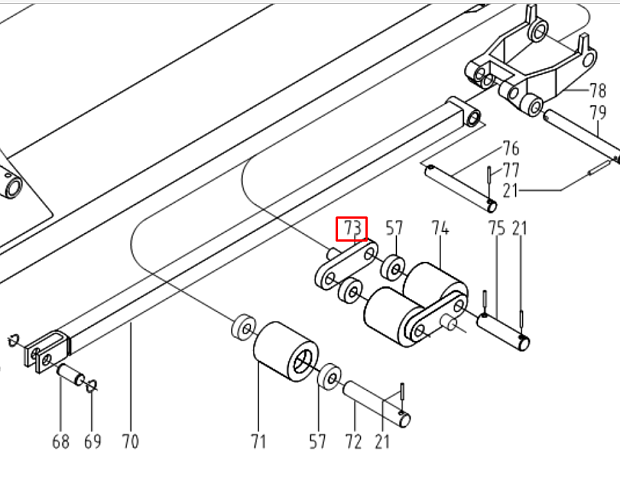 78
79
76
77
21
73
57
74
75
21
68
69
70
71
57
72
21