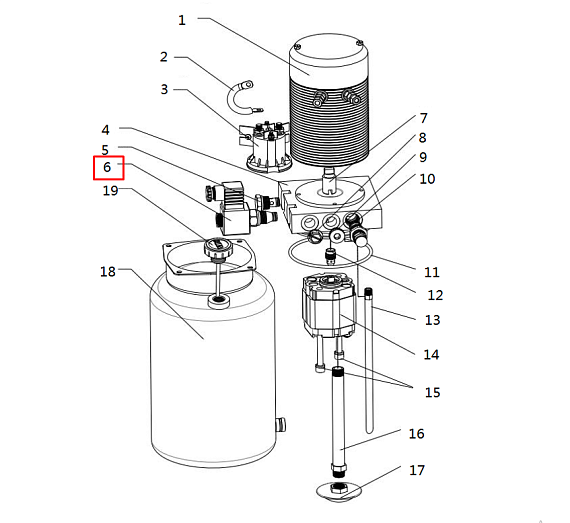 1
2
3
4
5
6
19
18
7
8
9
10
11
12
13
14
15
16
17